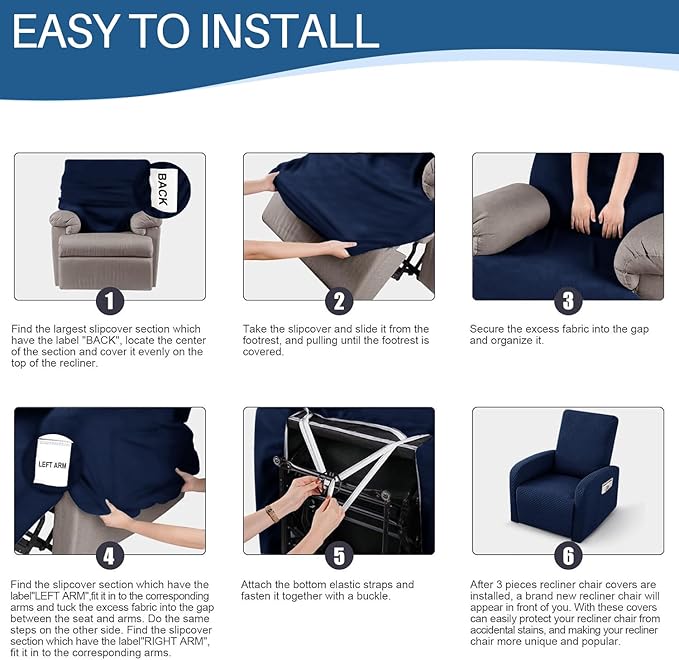 EASY TO INSTALL

BACK

1

Find the largest slipcover section which have the label "BACK", locate the center of the section and cover it evenly on the top of the recliner.

2

Take the slipcover and slide it from the footrest, and pulling until the footrest is covered.

3

Secure the excess fabric into the gap and organize it.

LEFT ARM

4

Find the slipcover section which have the label"LEFT ARM",fit it in to the corresponding arms and tuck the excess fabric into the gap between the seat and arms. Do the same steps on the other side. Find the slipcover section which have the label"RIGHT ARM", fit it in to the corresponding arms.

5

Attach the bottom elastic straps and fasten it together with a buckle.

6

After 3 pieces recliner chair covers are installed, a brand new recliner chair will appear in front of you. With these covers can easily protect your recliner chair from accidental stains, and making your recliner chair more unique and popular.