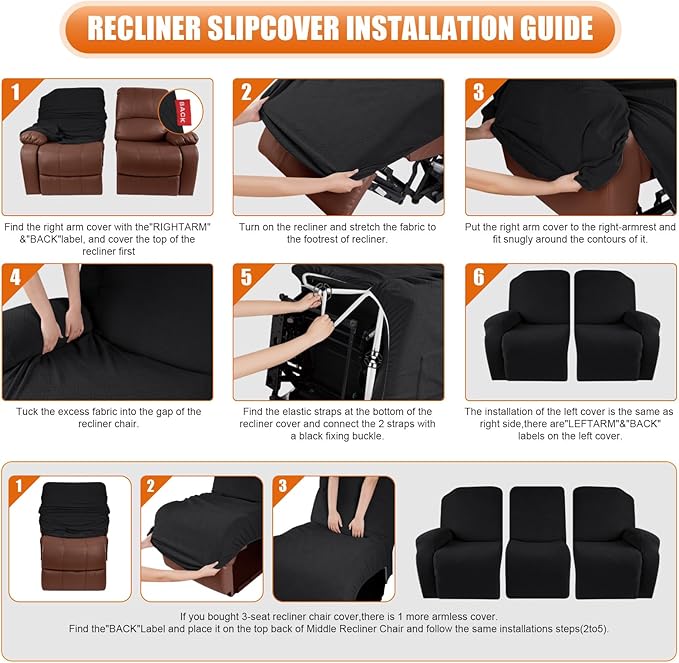 RECLINER SLIPCOVER INSTALLATION GUIDE

1

BACK

Find the right arm cover with the"RIGHTARM" &"BACK"label, and cover the top of the recliner first

2

Turn on the recliner and stretch the fabric to the footrest of recliner.

3

Put the right arm cover to the right-armrest and fit snugly around the contours of it.

4

Tuck the excess fabric into the gap of the recliner chair.

5

Find the elastic straps at the bottom of the recliner cover and connect the 2 straps with a black fixing buckle.

6

The installation of the left cover is the same as right side,there are"LEFTARM"&"BACK" labels on the left cover.

1

2

3

If you bought 3-seat recliner chair cover,there is 1 more armless cover.
Find the"BACK"Label and place it on the top back of Middle Recliner Chair and follow the same installations steps(2to5).