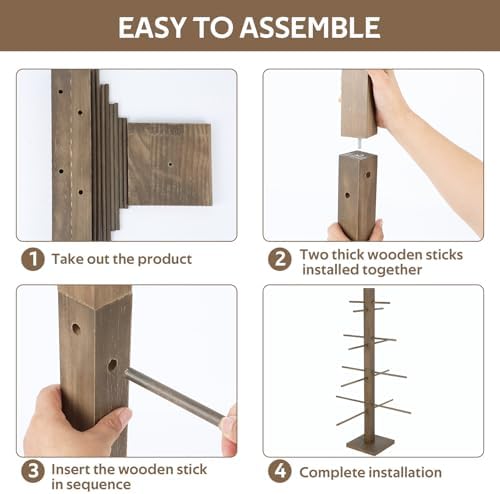 EASY TO ASSEMBLE

1 Take out the product

2 Two thick wooden sticks installed together

3 Insert the wooden stick in sequence

4 Complete installation