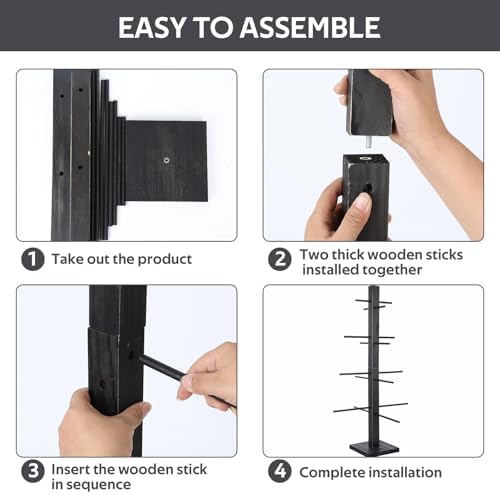 EASY TO ASSEMBLE

1 Take out the product

2 Two thick wooden sticks installed together

3 Insert the wooden stick in sequence

4 Complete installation