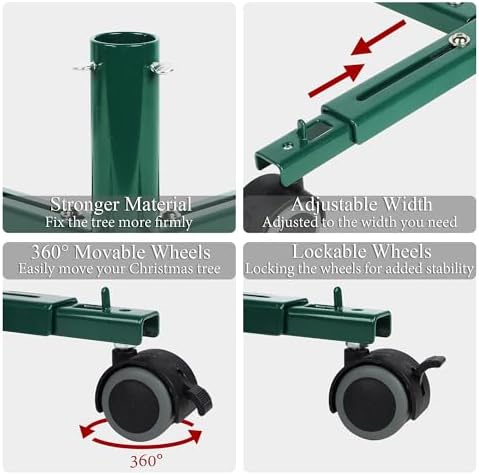 Stronger Material
Fix the tree more firmly

Adjustable Width
Adjusted to the width you need

360° Movable Wheels
Easily move your Christmas tree

360°

Lockable Wheels
Locking the wheels for added stability