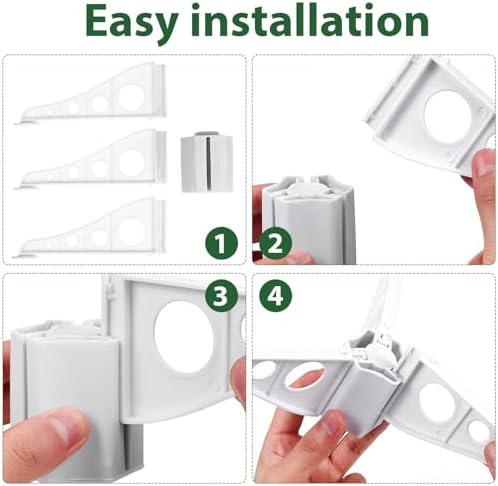 Easy installation

1

2

3

4