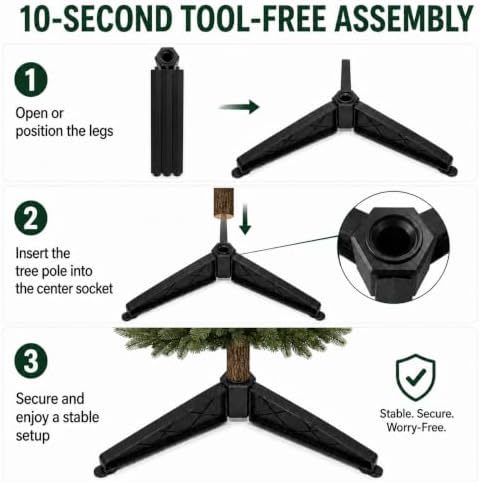 10-SECOND TOOL-FREE ASSEMBLY

1

Open or position the legs

2

Insert the tree pole into the center socket

3

Secure and enjoy a stable setup

Stable. Secure. Worry-Free.