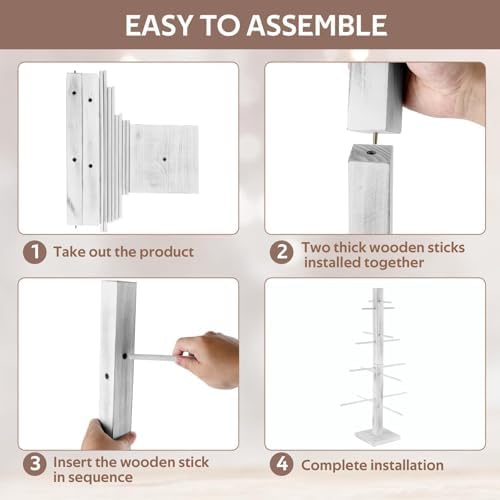 EASY TO ASSEMBLE

1 Take out the product

2 Two thick wooden sticks installed together

3 Insert the wooden stick in sequence

4 Complete installation