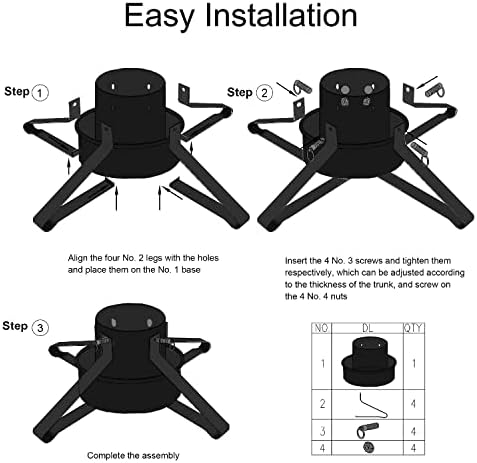 Easy Installation

Step 1

Step 2

Align the four No. 2 legs with the holes and place them on the No. 1 base

Insert the 4 No. 3 screws and tighten them respectively, which can be adjusted according to the thickness of the trunk, and screw on the 4 No. 4 nuts

Step 3

Complete the assembly

| NO | DL | QTY |
|---|---|---|
| 1 | | 1 |
| 2 | | 4 |
| 3 | | 4 |
| 4 | | 4 |