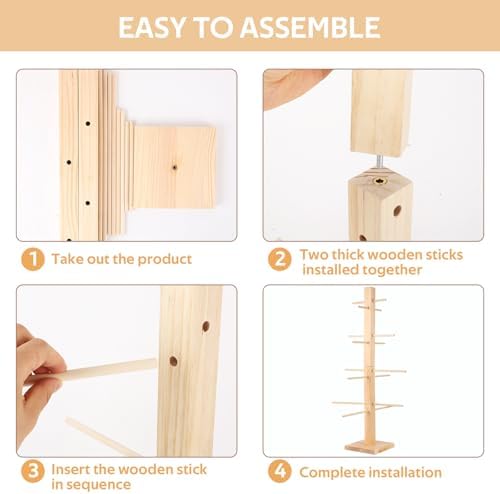 EASY TO ASSEMBLE

1 Take out the product

2 Two thick wooden sticks installed together

3 Insert the wooden stick in sequence

4 Complete installation