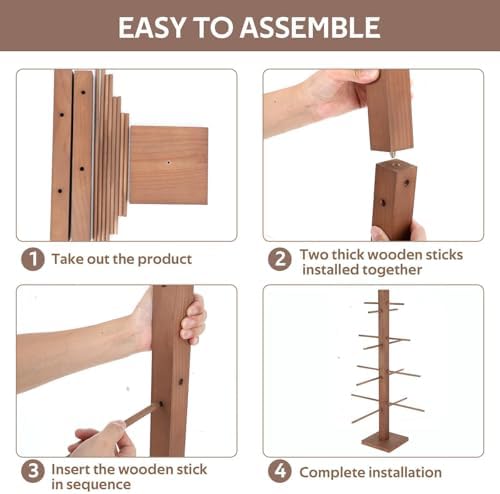 EASY TO ASSEMBLE

1 Take out the product

2 Two thick wooden sticks installed together

3 Insert the wooden stick in sequence

4 Complete installation