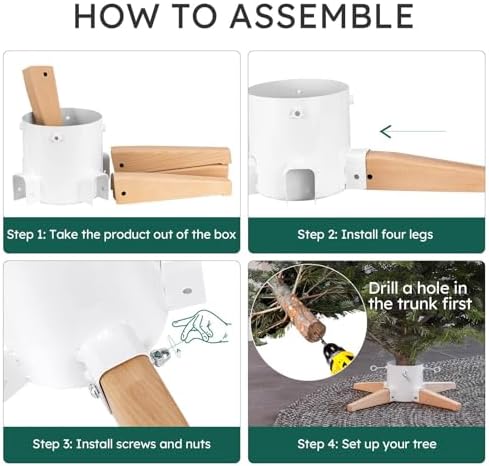 HOW TO ASSEMBLE

Step 1: Take the product out of the box

Step 2: Install four legs

Step 3: Install screws and nuts

Drill a hole in the trunk first

Step 4: Set up your tree