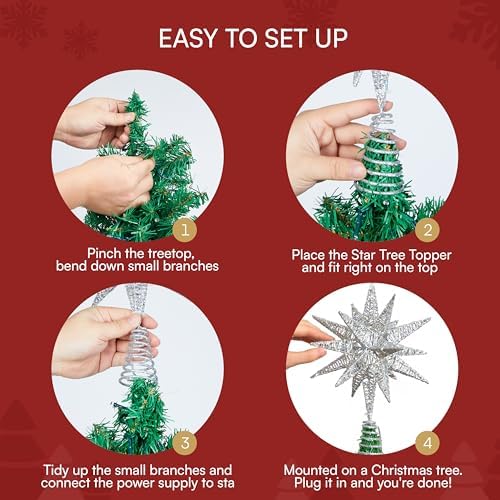 EASY TO SET UP

1

Pinch the treetop, bend down small branches

2

Place the Star Tree Topper and fit right on the top

3

Tidy up the small branches and connect the power supply to sta

4

Mounted on a Christmas tree. Plug it in and you're done!