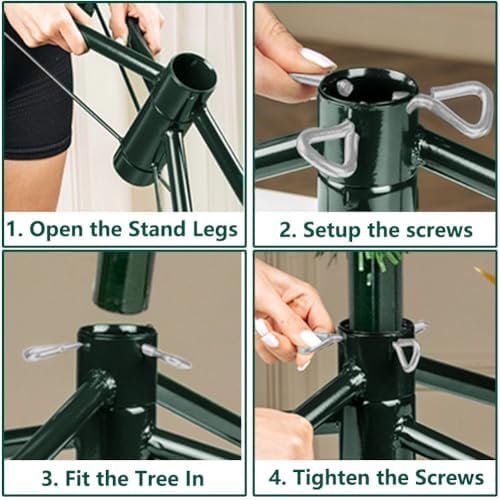 1. Open the Stand Legs

2. Setup the screws

3. Fit the Tree In

4. Tighten the Screws