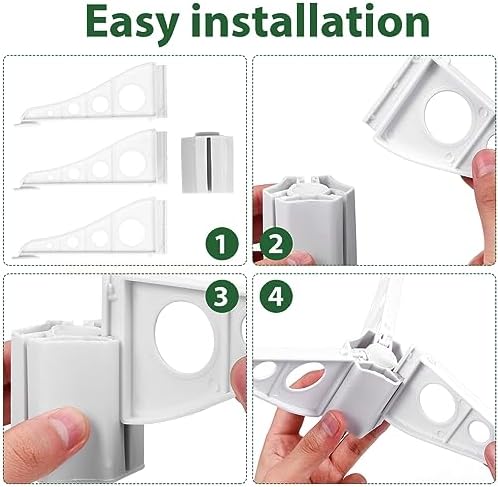 Easy installation

1

2

3

4