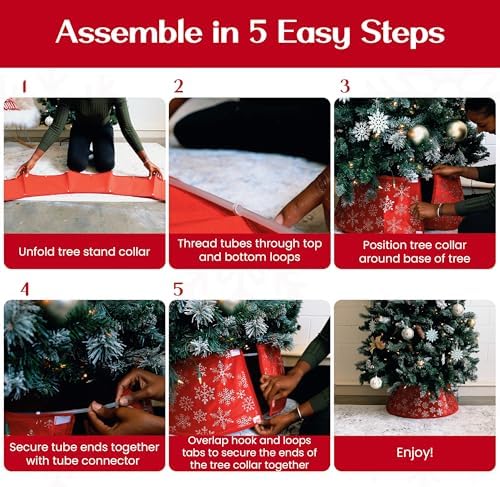 Assemble in 5 Easy Steps

1

Unfold tree stand collar

2

Thread tubes through top and bottom loops

3

Position tree collar around base of tree

4

Secure tube ends together with tube connector

5

Overlap hook and loops tabs to secure the ends of the tree collar together

Enjoy!