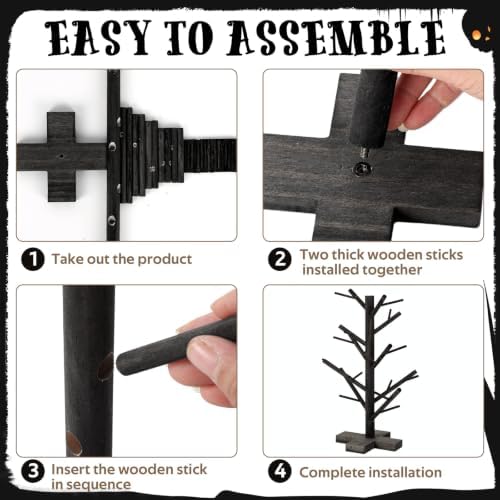 EASY TO ASSEMBLE

1 Take out the product

2 Two thick wooden sticks installed together

3 Insert the wooden stick in sequence

4 Complete installation