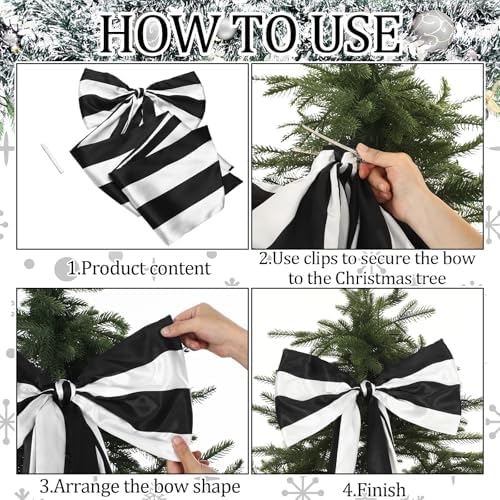 HOW TO USE

1.Product content

2.Use clips to secure the bow to the Christmas tree

3.Arrange the bow shape

4.Finish