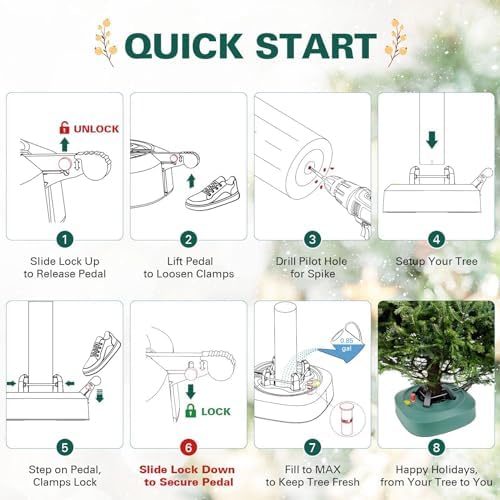 QUICK START

UNLOCK

1

Slide Lock Up to Release Pedal

2

Lift Pedal to Loosen Clamps

3

Drill Pilot Hole for Spike

4

Setup Your Tree

5

Step on Pedal, Clamps Lock

LOCK

6

Slide Lock Down to Secure Pedal

0.85 gal

7

Fill to MAX to Keep Tree Fresh

8

Happy Holidays, from Your Tree to You