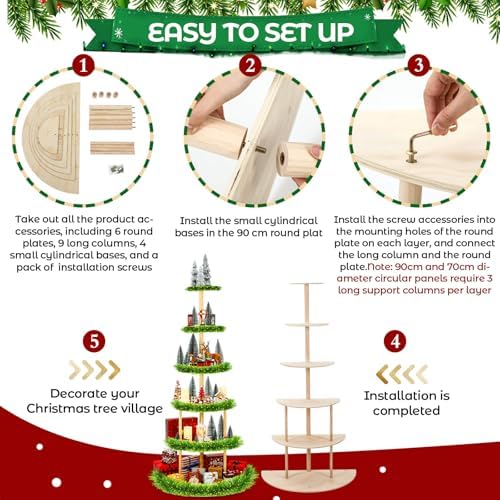 EASY TO SET UP

1

Take out all the product accessories, including 6 round plates, 9 long columns, 4 small cylindrical bases, and a pack of installation screws

2

Install the small cylindrical bases in the 90 cm round plat

3

Install the screw accessories into the mounting holes of the round plate on each layer, and connect the long column and the round plate.Note: 90cm and 70cm diameter circular panels require 3 long support columns per layer

5

Decorate your Christmas tree village

4

Installation is completed