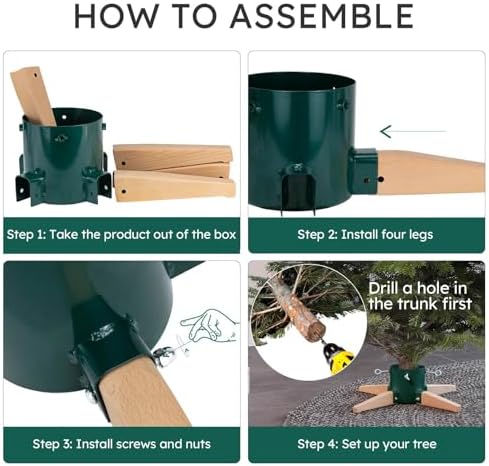 HOW TO ASSEMBLE

Step 1: Take the product out of the box

Step 2: Install four legs

Step 3: Install screws and nuts

Drill a hole in the trunk first

Step 4: Set up your tree