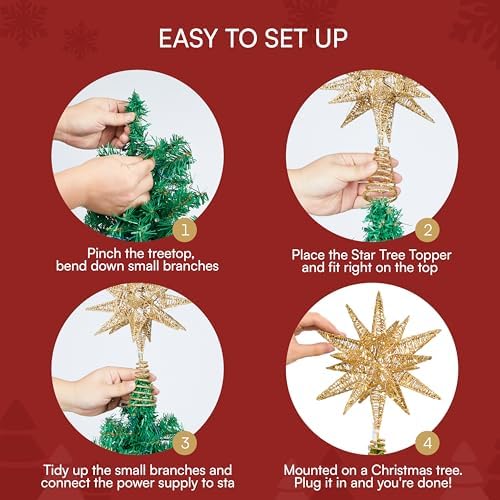 EASY TO SET UP

1

Pinch the treetop, bend down small branches

2

Place the Star Tree Topper and fit right on the top

3

Tidy up the small branches and connect the power supply to sta

4

Mounted on a Christmas tree. Plug it in and you're done!