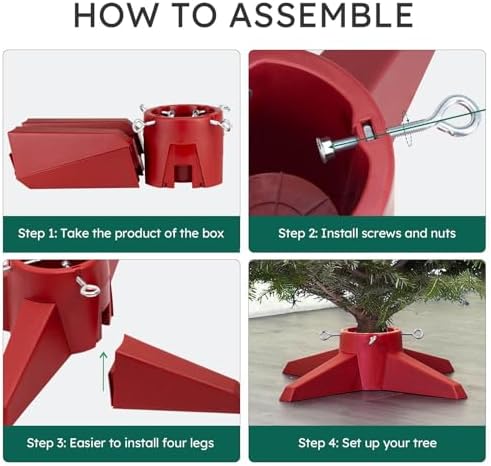 HOW TO ASSEMBLE

Step 1: Take the product of the box

Step 2: Install screws and nuts

Step 3: Easier to install four legs

Step 4: Set up your tree