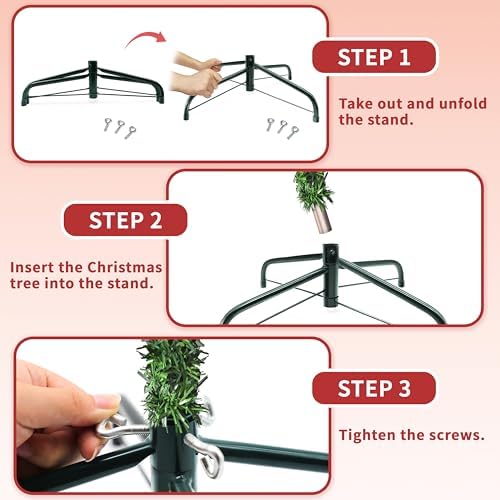 STEP 1

Take out and unfold the stand.

STEP 2

Insert the Christmas tree into the stand.

STEP 3

Tighten the screws.