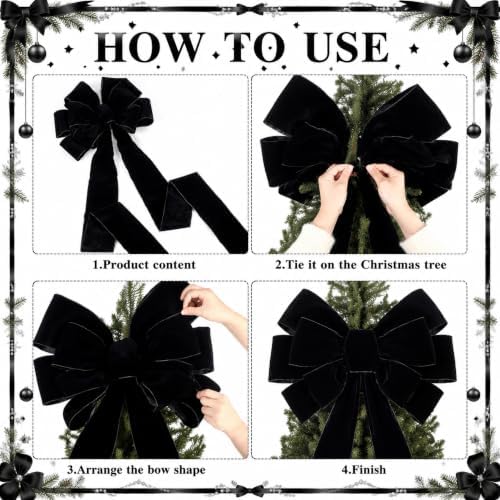 HOW TO USE

1.Product content

2.Tie it on the Christmas tree

3.Arrange the bow shape

4.Finish