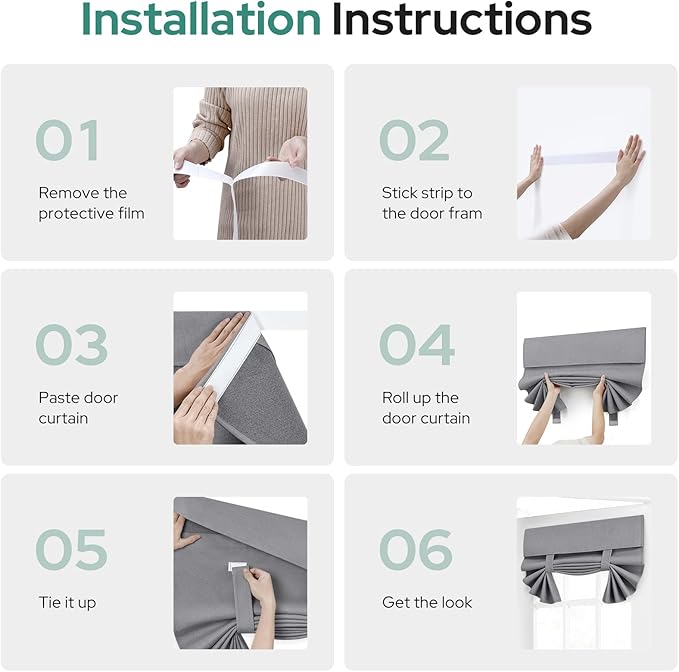 Installation Instructions

01
Remove the protective film

02
Stick strip to the door fram

03
Paste door curtain

04
Roll up the door curtain

05
Tie it up

06
Get the look