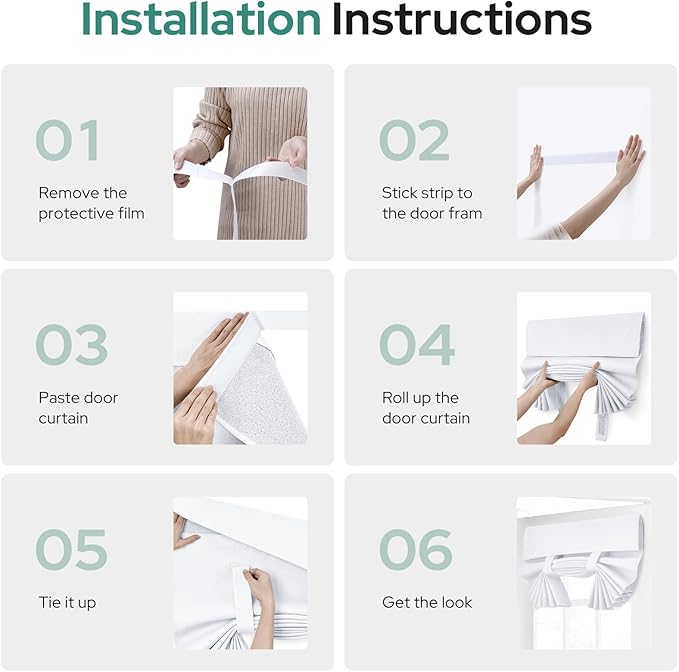 Installation Instructions

01
Remove the protective film

02
Stick strip to the door fram

03
Paste door curtain

04
Roll up the door curtain

05
Tie it up

06
Get the look