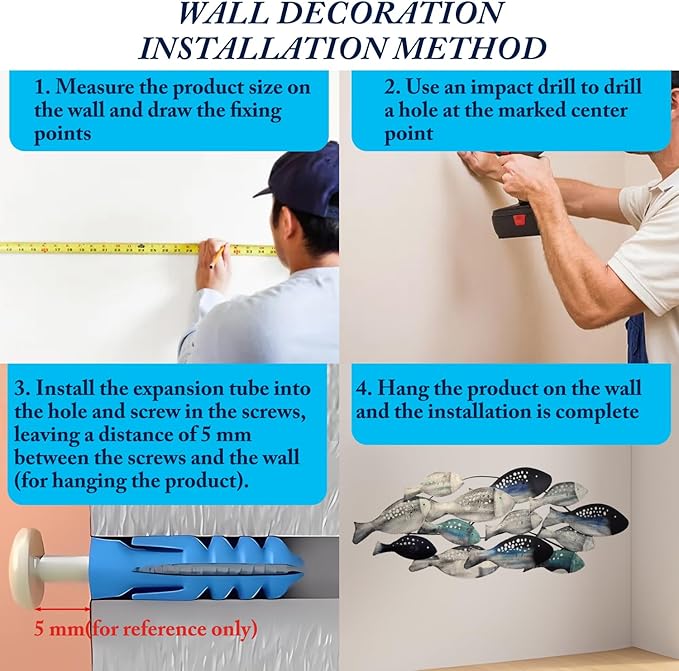 WALL DECORATION INSTALLATION METHOD

1. Measure the product size on the wall and draw the fixing points

2. Use an impact drill to drill a hole at the marked center point

3. Install the expansion tube into the hole and screw in the screws, leaving a distance of 5 mm between the screws and the wall (for hanging the product).

4. Hang the product on the wall and the installation is complete

5 mm(for reference only)