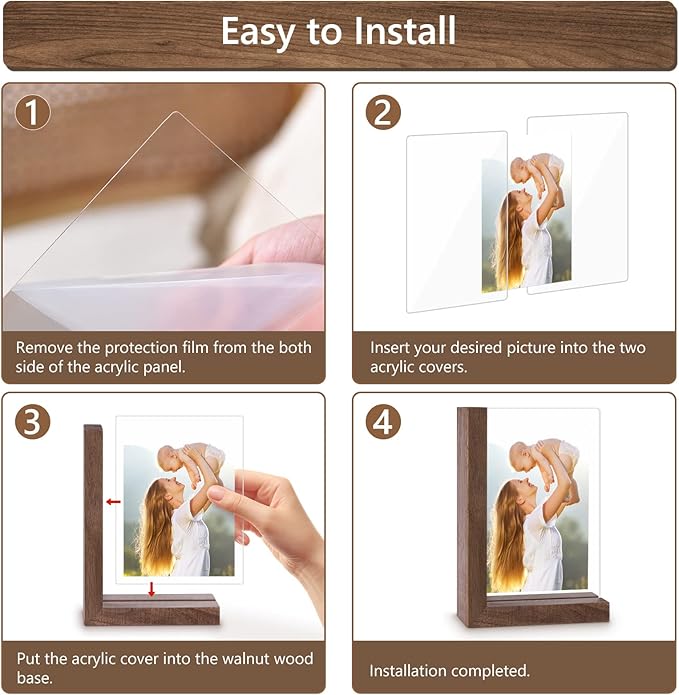 Easy to Install

1

Remove the protection film from the both side of the acrylic panel.

2

Insert your desired picture into the two acrylic covers.

3

Put the acrylic cover into the walnut wood base.

4

Installation completed.