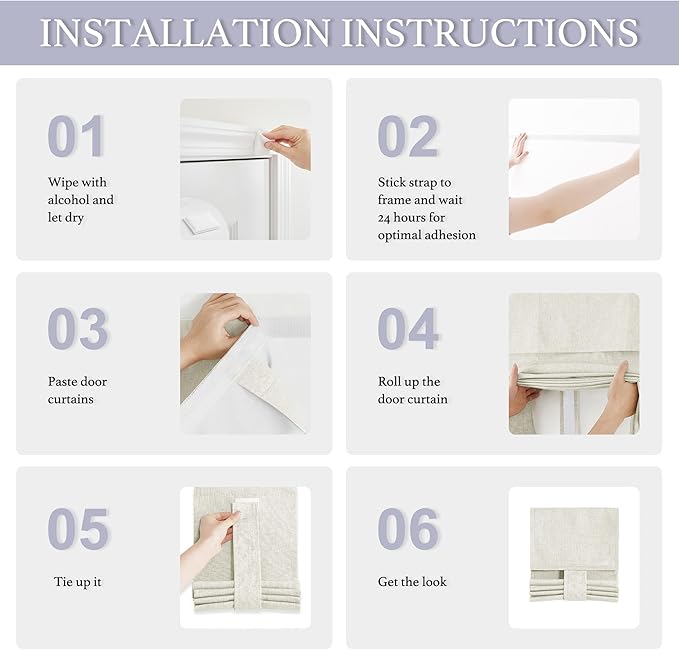 INSTALLATION INSTRUCTIONS

01

Wipe with alcohol and let dry

02

Stick strap to frame and wait 24 hours for optimal adhesion

03

Paste door curtains

04

Roll up the door curtain

05

Tie up it

06

Get the look