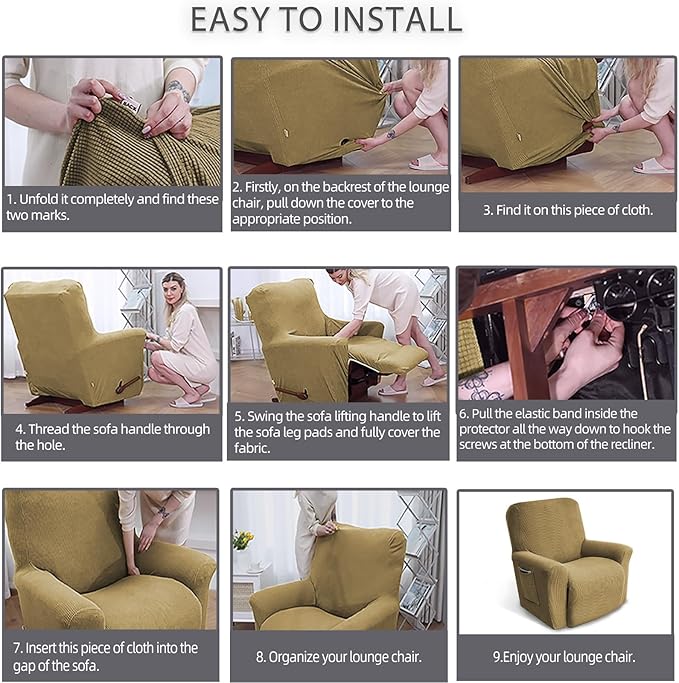 EASY TO INSTALL

BACK

1. Unfold it completely and find these two marks.

2. Firstly, on the backrest of the lounge chair, pull down the cover to the appropriate position.

3. Find it on this piece of cloth.

4. Thread the sofa handle through the hole.

5. Swing the sofa lifting handle to lift the sofa leg pads and fully cover the fabric.

6. Pull the elastic band inside the protector all the way down to hook the screws at the bottom of the recliner.

7. Insert this piece of cloth into the gap of the sofa.

8. Organize your lounge chair.

9.Enjoy your lounge chair.