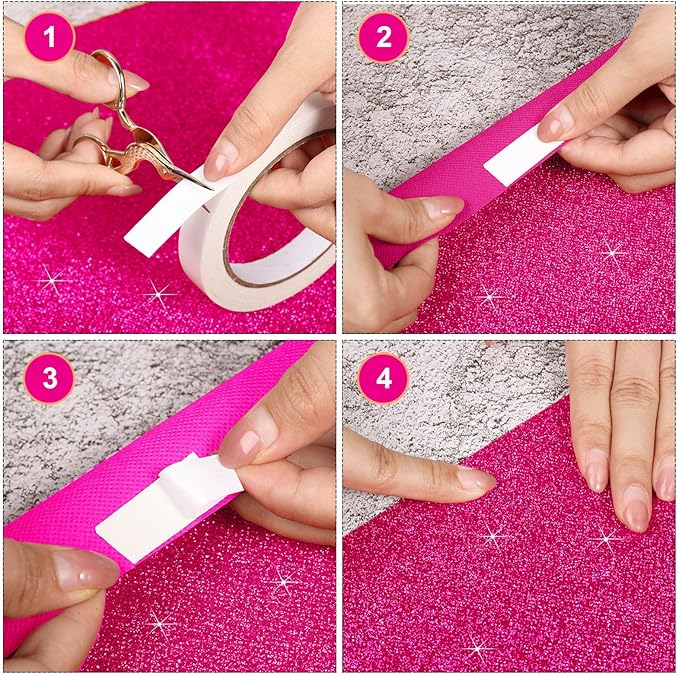 1

2

3

4